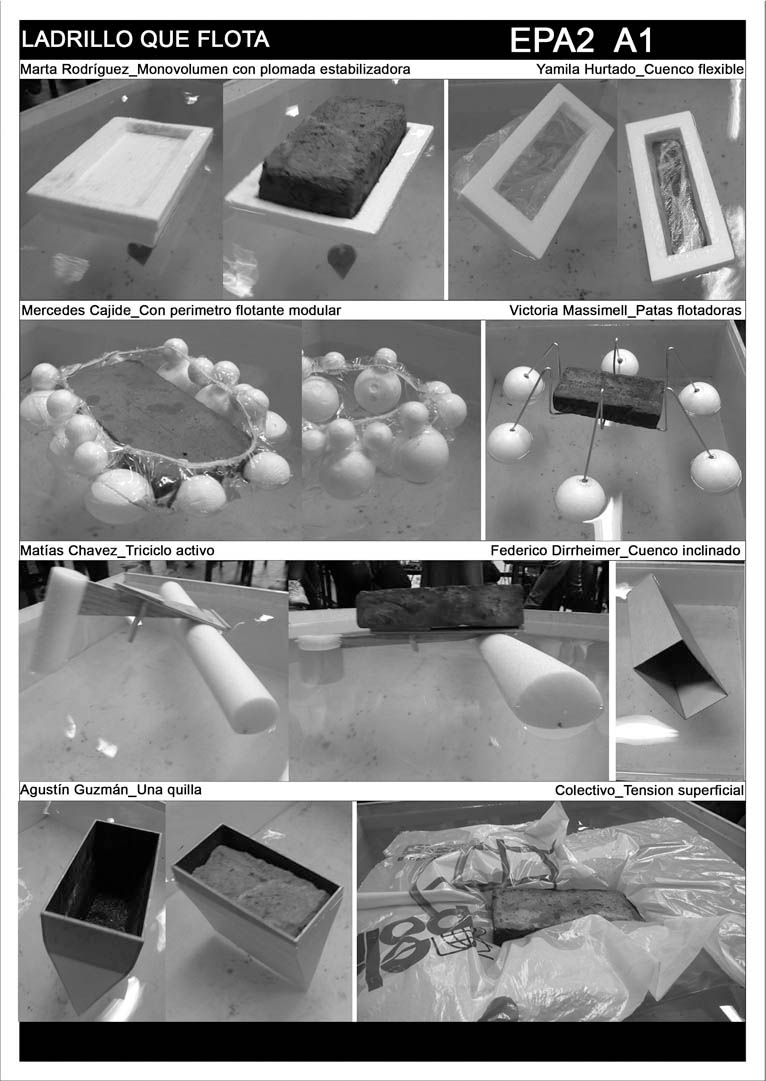 LADRILLO QUE FLOTA

EPA2 A1

Marta Rodríguez_Monovolumen con plomada estabilizadora

Yamila Hurtado_Cuenco flexible

Mercedes Cajide_Con perimetro flotante modular

Victoria Massimell_Patas flotadoras

Matías Chavez_Triciclo activo

Federico Dirrheimer_Cuenco inclinado

Agustín Guzmán_Una quilla

Colectivo_Tension superficial